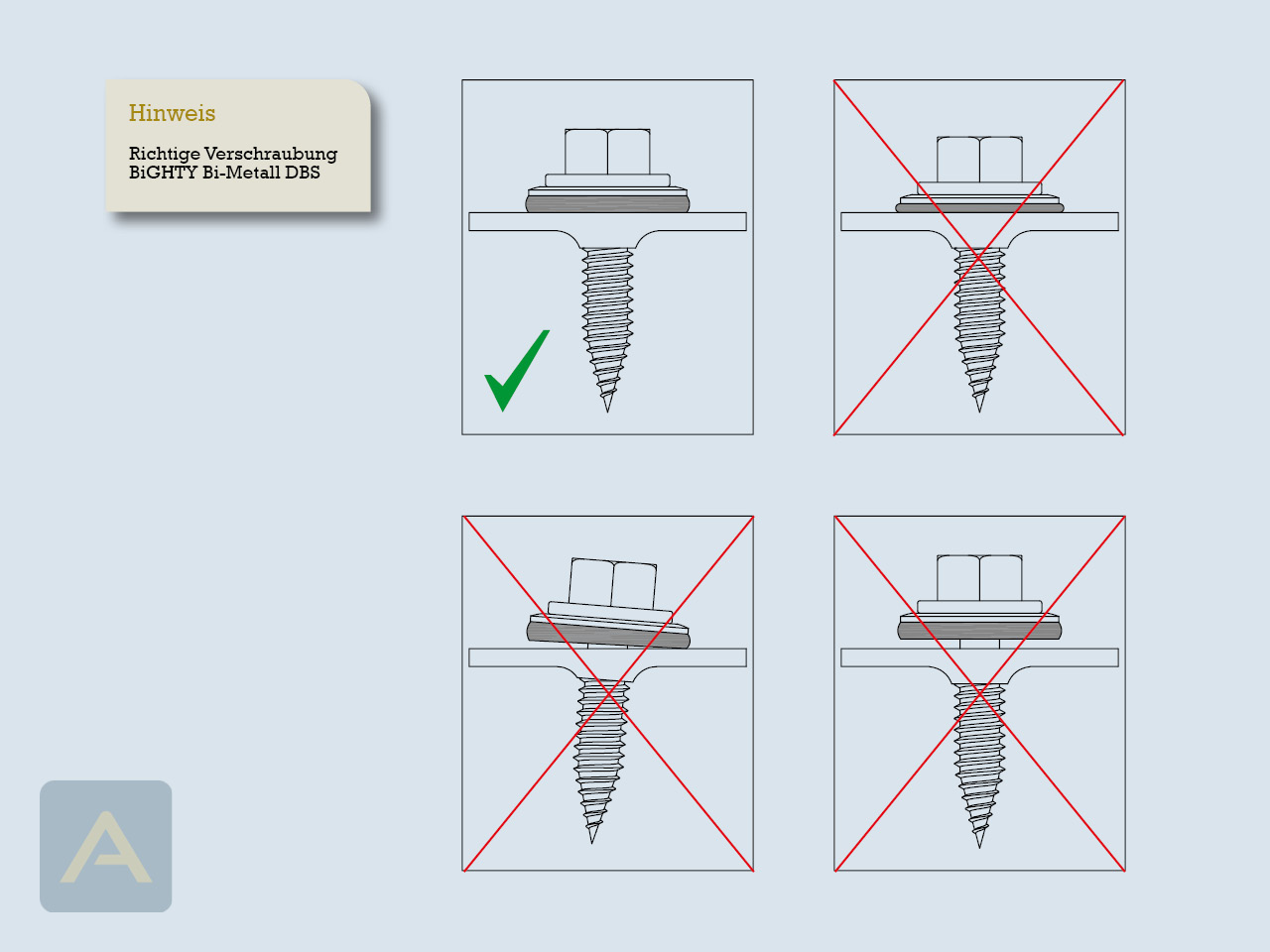 Hinweis

Richtige Verschraubung BiGHTY Bi-Metall DBS

A